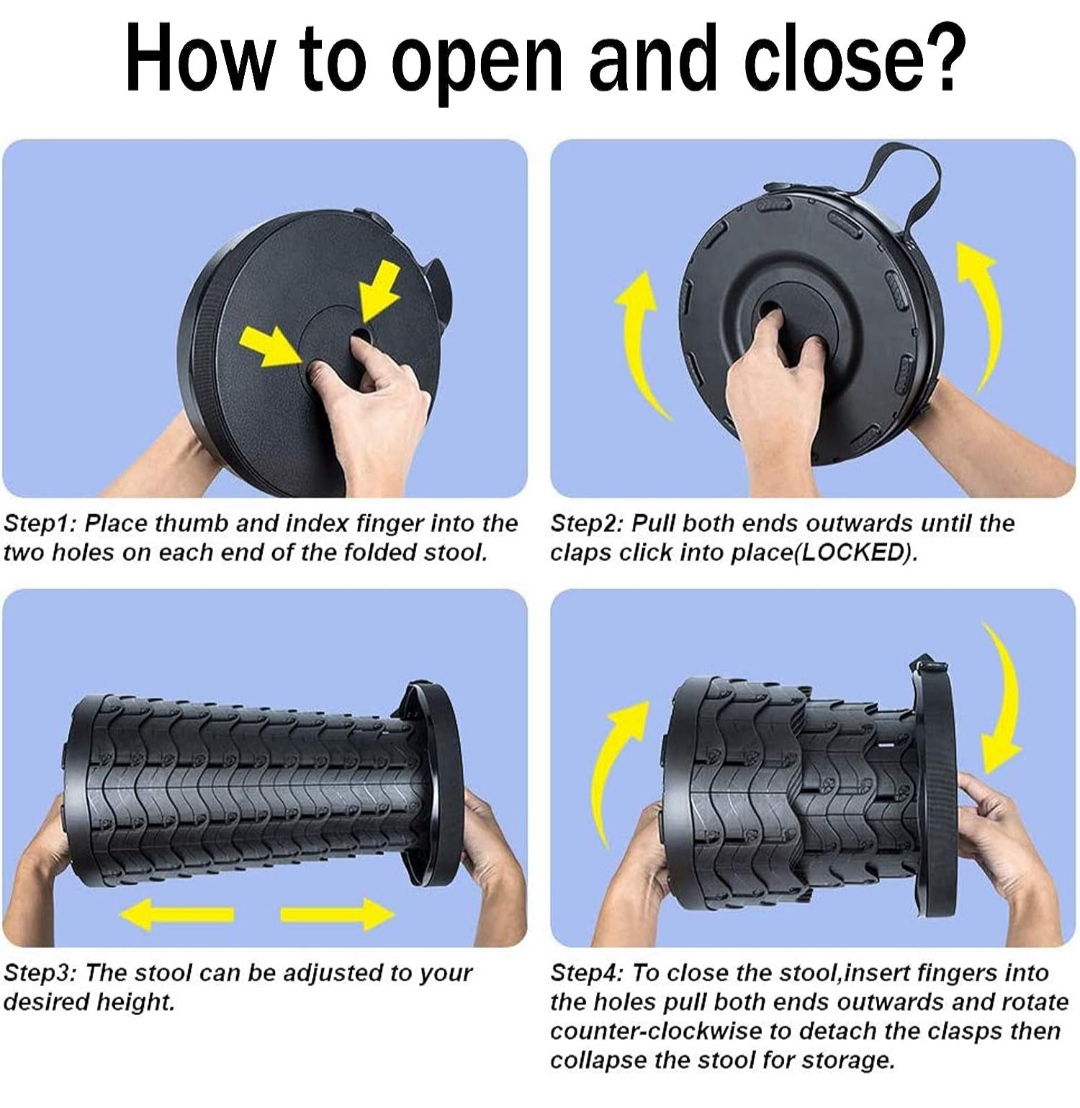 How to open and close?

Step1: Place thumb and index finger into the two holes on each end of the folded stool.

Step2: Pull both ends outwards until the claps click into place(LOCKED).

Step3: The stool can be adjusted to your desired height.

Step4: To close the stool,insert fingers into the holes pull both ends outwards and rotate counter-clockwise to detach the clasps then collapse the stool for storage.